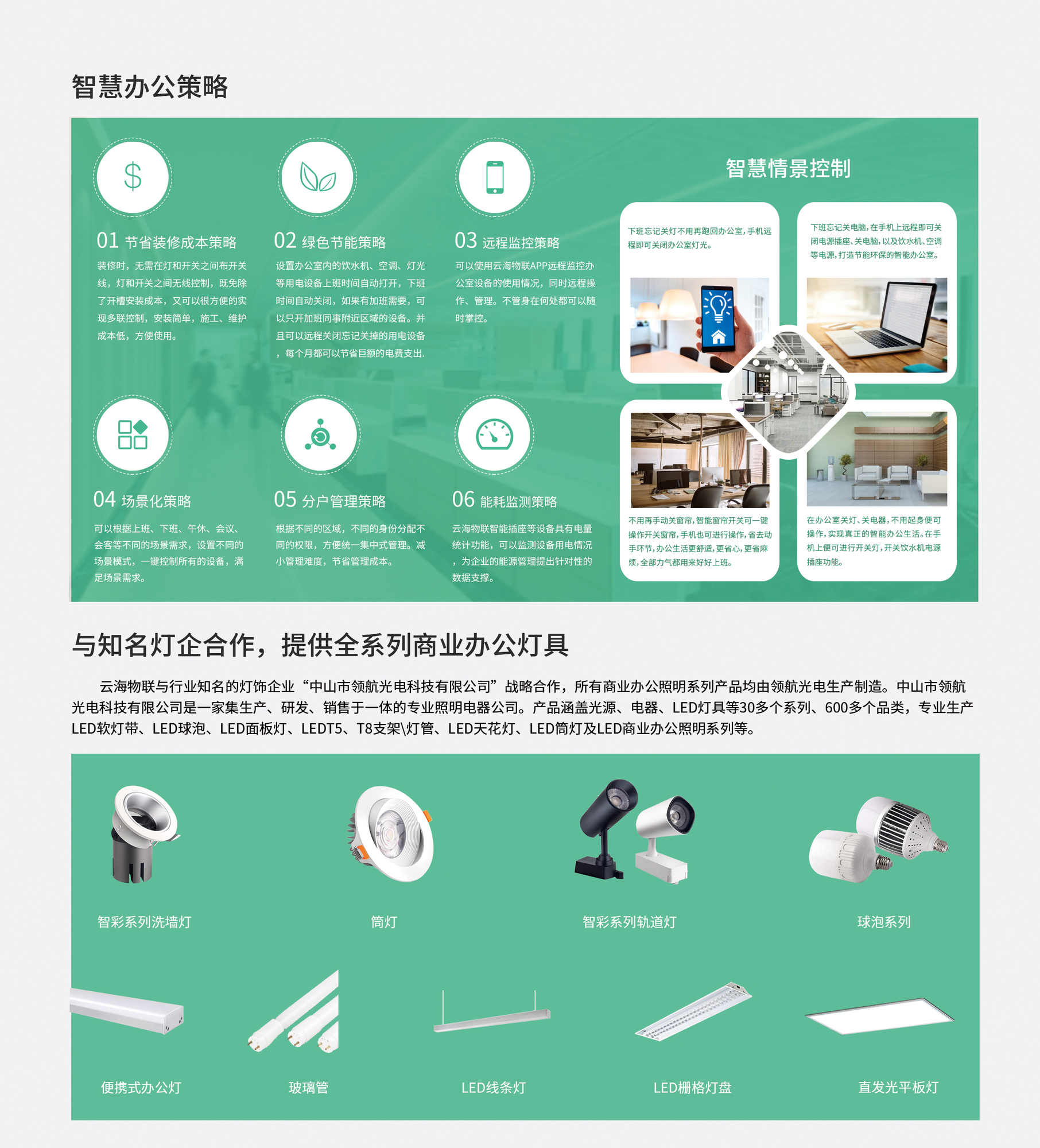 智慧办公策略

01 节省装修成本策略

装修时，无需在灯和开关之间布开关线，灯和开关之间无线控制，既免除了开槽安装成本，又可以很方便的实现多联控制，安装简单，施工、维护成本低，方便使用。

02 绿色节能策略

设置办公室内的饮水机、空调、灯光等用电设备上班时间自动打开，下班时间自动关闭，如果有加班需要，可以只开加班同事附近区域的设备。并且可以远程关闭忘记关掉的用电设备，每个月都可以节省巨额的电费支出.

03 远程监控策略

可以使用云海物联APP远程监控办公室设备的使用情况，同时远程操作、管理。不管身在何处都可以随时掌控。

04 场景化策略

可以根据上班、下班、午休、会议、会客等不同的场景需求，设置不同的场景模式，一键控制所有的设备，满足场景需求。

05 分户管理策略

根据不同的区域，不同的身份分配不同的权限，方便统一集中式管理。减小管理难度，节省管理成本。

06 能耗监测策略

云海物联智能插座等设备具有电量统计功能，可以监测设备用电情况，为企业的能源管理提出针对性的数据支撑。

智慧情景控制

下班忘记关灯不用再跑回办公室，手机远程即可关闭办公室灯光。

下班忘记关电脑，在手机上远程即可关闭电源插座、关电脑，以及饮水机、空调等电源，打造节能环保的智能办公室。

不用再手动关窗帘，智能窗帘开关可一键操作开关窗帘，手机也可进行操作，省去动手环节，办公生活更舒适，更省心，更省麻烦，全部力气都用来好好上班。

在办公室关灯、关电器，不用起身便可操作，实现真正的智能办公生活。在手机上便可进行开关灯，开关饮水机电源插座功能。

与知名灯企合作，提供全系列商业办公灯具

云海物联与行业知名的灯饰企业“中山市领航光电科技有限公司”战略合作，所有商业办公照明系列产品均由领航光电生产制造。中山市领航光电科技有限公司是一家集生产、研发、销售于一体的专业照明电器公司。产品涵盖光源、电器、LED灯具等30多个系列、600多个品类，专业生产LED软灯带、LED球泡、LED面板灯、LEDT5、T8支架\灯管、LED天花灯、LED筒灯及LED商业办公照明系列等。

智彩系列洗墙灯

筒灯

智彩系列轨道灯

球泡系列

便携式办公灯

玻璃管

LED线条灯

LED栅格灯盘

直发光平板灯